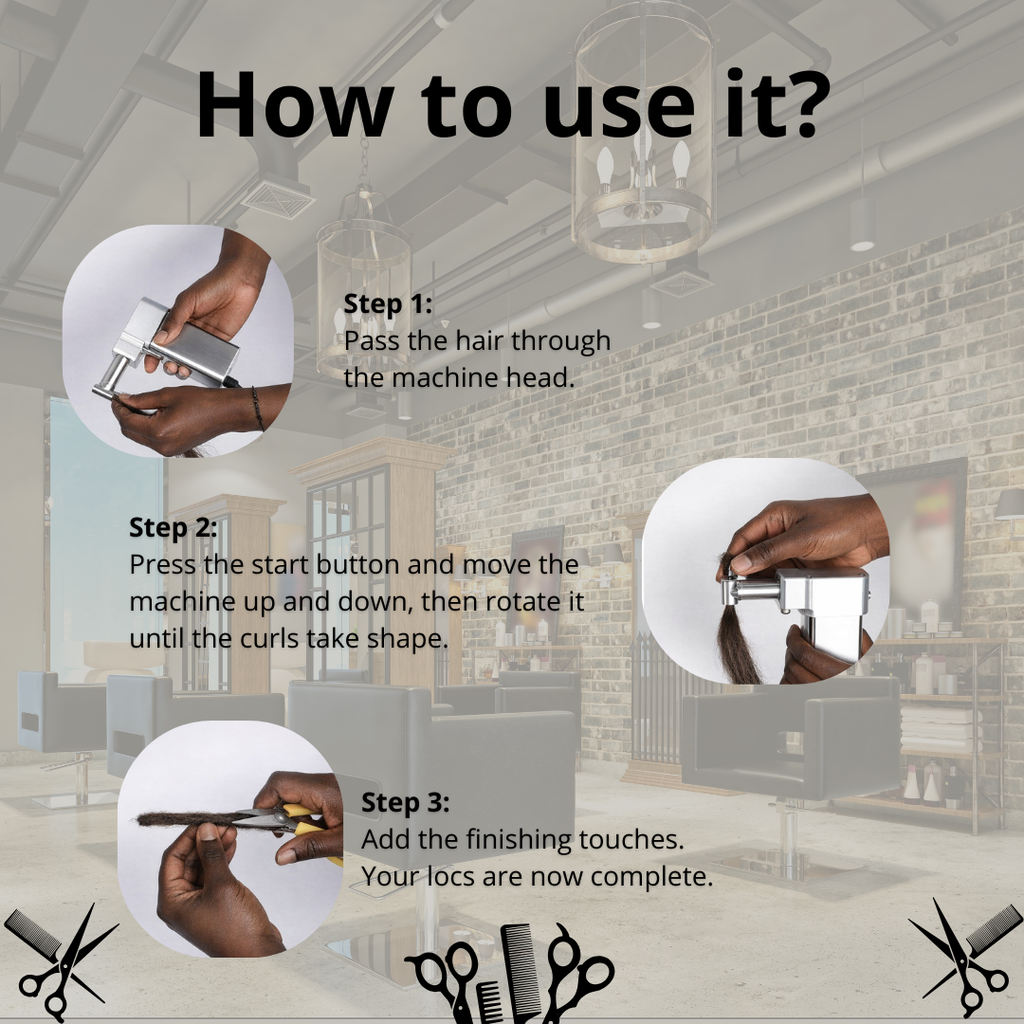 How to use it?

Step 1:
Pass the hair through the machine head.

Step 2:
Press the start button and move the machine up and down, then rotate it until the curls take shape.

Step 3:
Add the finishing touches. Your locs are now complete.